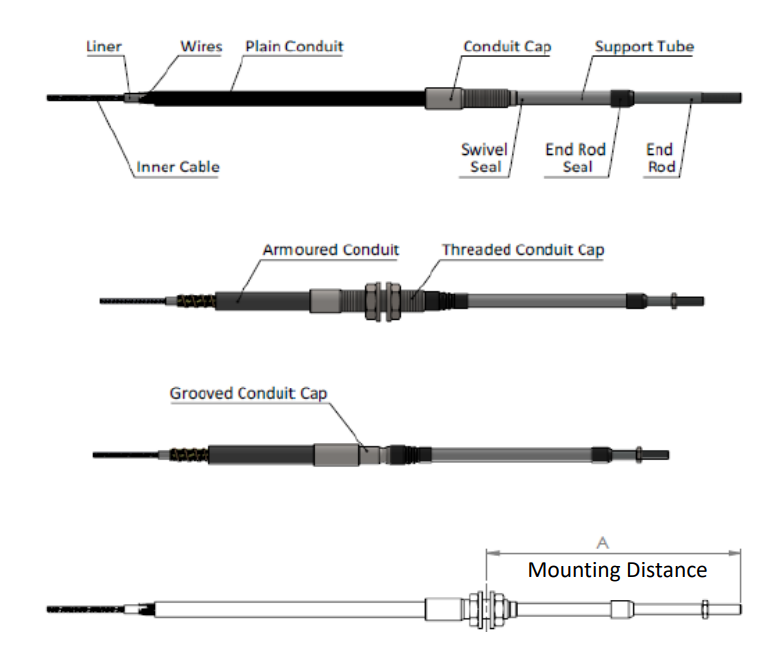 Liner
Wires
Plain Conduit
Conduit Cap
Support Tube
Inner Cable
Swivel Seal
End Rod Seal
End Rod

Armoured Conduit
Threaded Conduit Cap

Grooved Conduit Cap

A
Mounting Distance